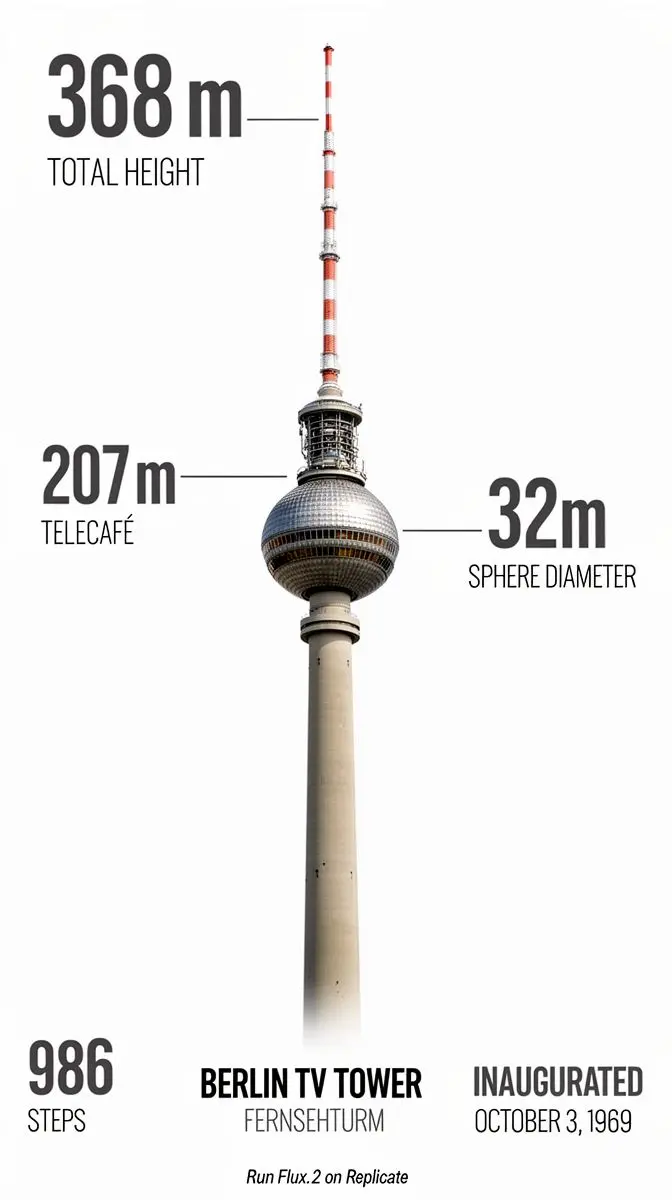 368 m
TOTAL HEIGHT

207 m
TELECAFÉ

32m
SPHERE DIAMETER

986
STEPS

BERLIN TV TOWER
FERNSEHTURM

INAUGURATED
OCTOBER 3, 1969

Run Flux.2 on Replicate